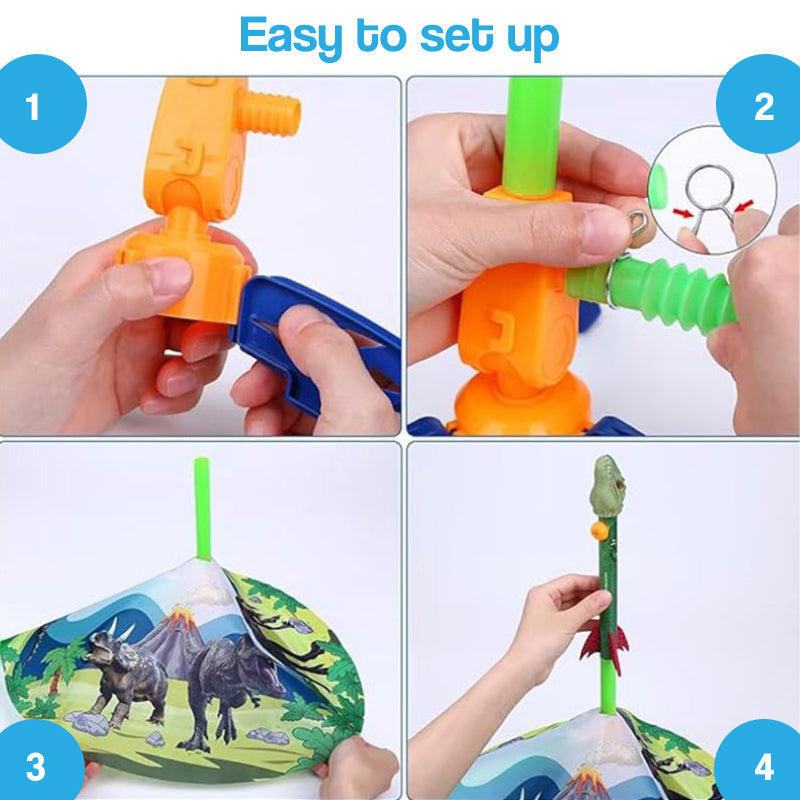 Easy to set up

1

2

3

4